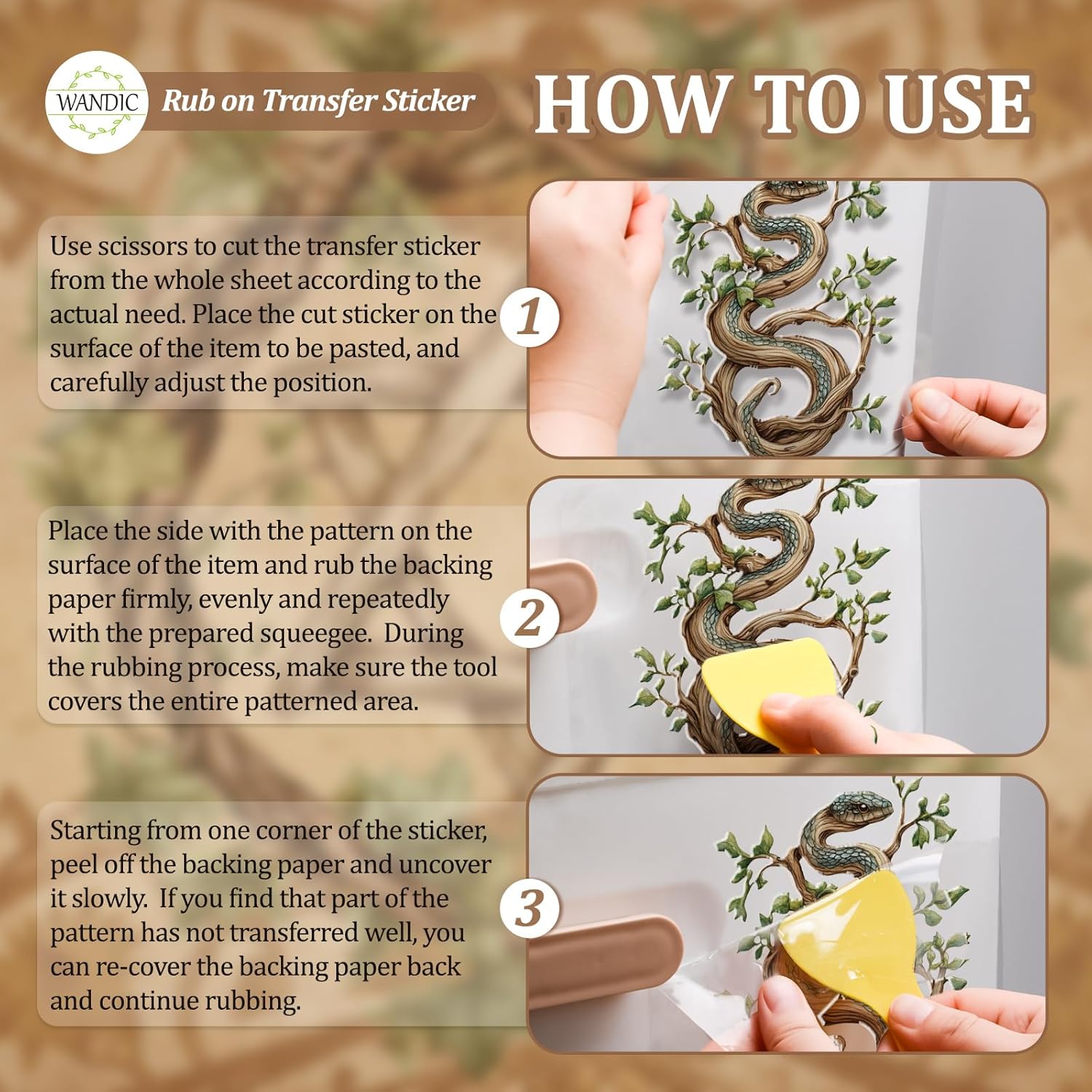 WANDIC

Rub on Transfer Sticker

HOW TO USE

Use scissors to cut the transfer sticker from the whole sheet according to the actual need. Place the cut sticker on the surface of the item to be pasted, and carefully adjust the position.

1

Place the side with the pattern on the surface of the item and rub the backing paper firmly, evenly and repeatedly with the prepared squeegee. During the rubbing process, make sure the tool covers the entire patterned area.

2

Starting from one corner of the sticker, peel off the backing paper and uncover it slowly. If you find that part of the pattern has not transferred well, you can re-cover the backing paper back and continue rubbing.

3