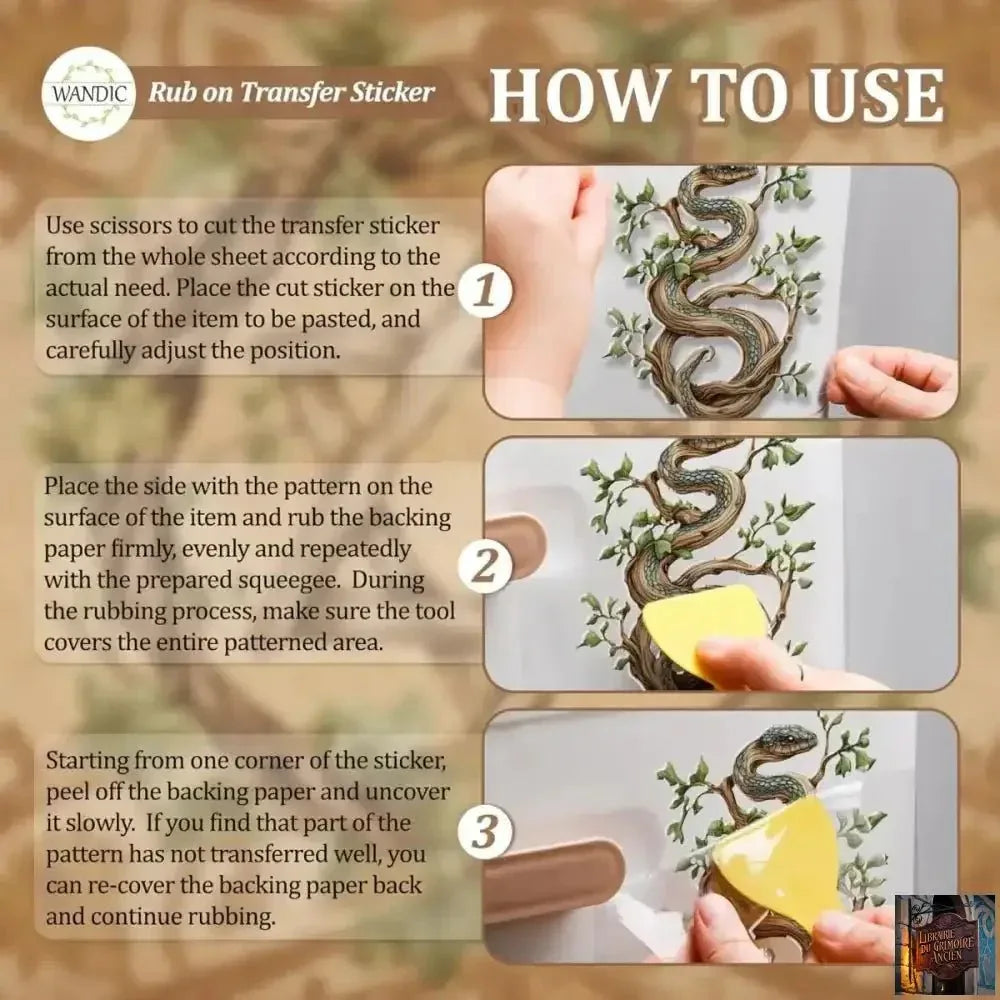 WANDIC

Rub on Transfer Sticker

HOW TO USE

Use scissors to cut the transfer sticker from the whole sheet according to the actual need. Place the cut sticker on the surface of the item to be pasted, and carefully adjust the position.

1

Place the side with the pattern on the surface of the item and rub the backing paper firmly, evenly and repeatedly with the prepared squeegee. During the rubbing process, make sure the tool covers the entire patterned area.

2

Starting from one corner of the sticker, peel off the backing paper and uncover it slowly. If you find that part of the pattern has not transferred well, you can re-cover the backing paper back and continue rubbing.

3

LIBRAIRIE DU GRIMOIRE ANCIEN